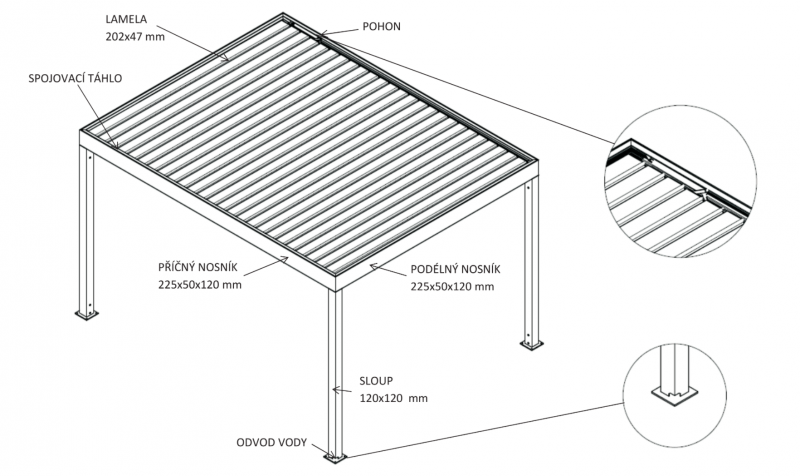 LAMELA
202x47 mm

POHON

SPOJOVACÍ TÁHLO

PŘÍČNÝ NOSNÍK
225x50x120 mm

PODÉLNÝ NOSNÍK
225x50x120 mm

SLOUP
120x120 mm

ODVOD VODY